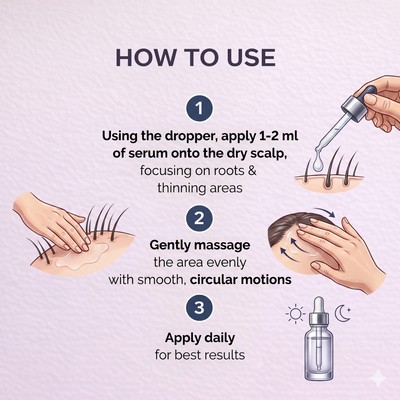 HOW TO USE

1

Using the dropper, apply 1-2 ml of serum onto the dry scalp, focusing on roots & thinning areas

2

Gently massage the area evenly with smooth, circular motions

3

Apply daily for best results