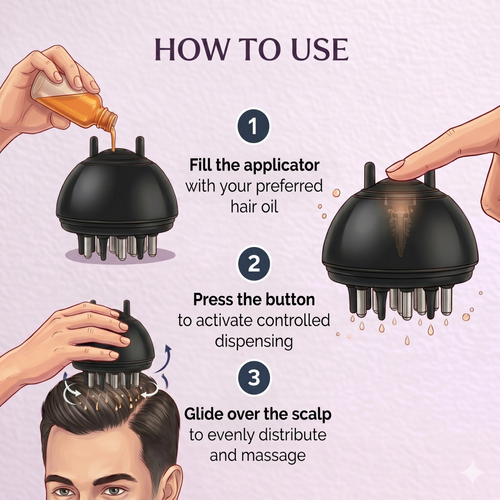 HOW TO USE

1

Fill the applicator with your preferred hair oil

2

Press the button to activate controlled dispensing

3

Glide over the scalp to evenly distribute and massage