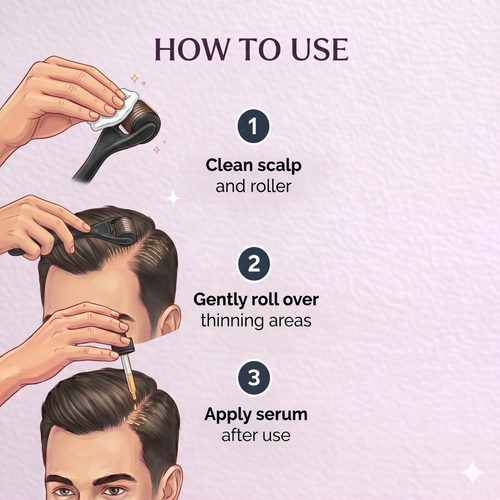 HOW TO USE

1

Clean scalp
and roller

2

Gently roll over
thinning areas

3

Apply serum
after use